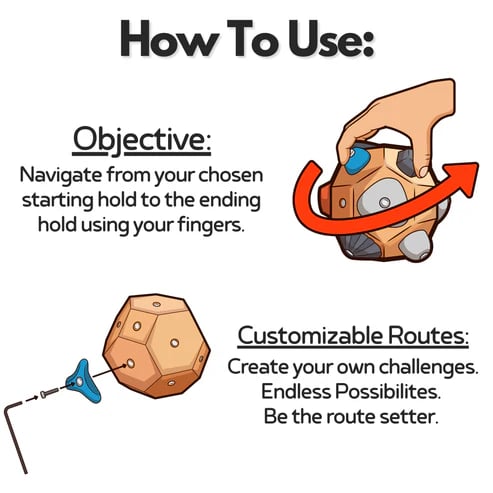 How To Use:

Objective:
Navigate from your chosen starting hold to the ending hold using your fingers.

Customizable Routes:
Create your own challenges.
Endless Possibilites.
Be the route setter.