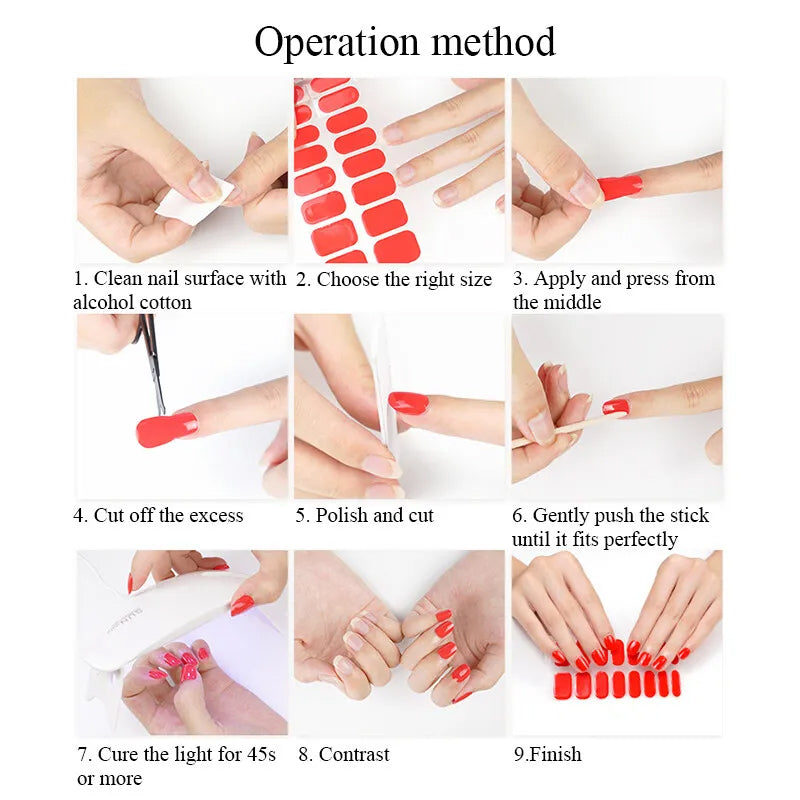 Operation method

1. Clean nail surface with alcohol cotton

2. Choose the right size

3. Apply and press from the middle

4. Cut off the excess

5. Polish and cut

6. Gently push the stick until it fits perfectly

7. Cure the light for 45s or more

8. Contrast

9.Finish